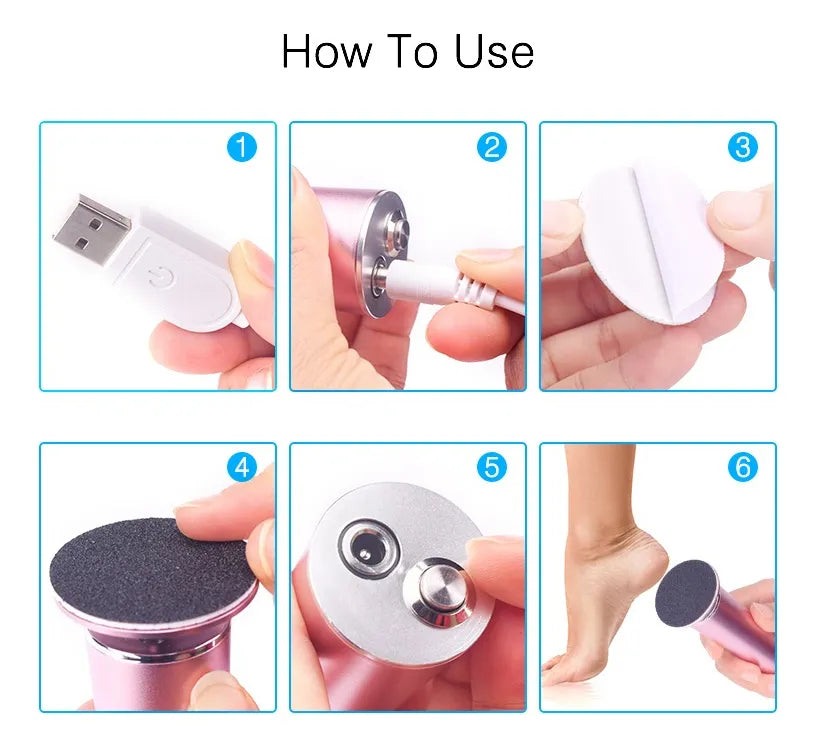 How To Use

1

2

3

4

5

6